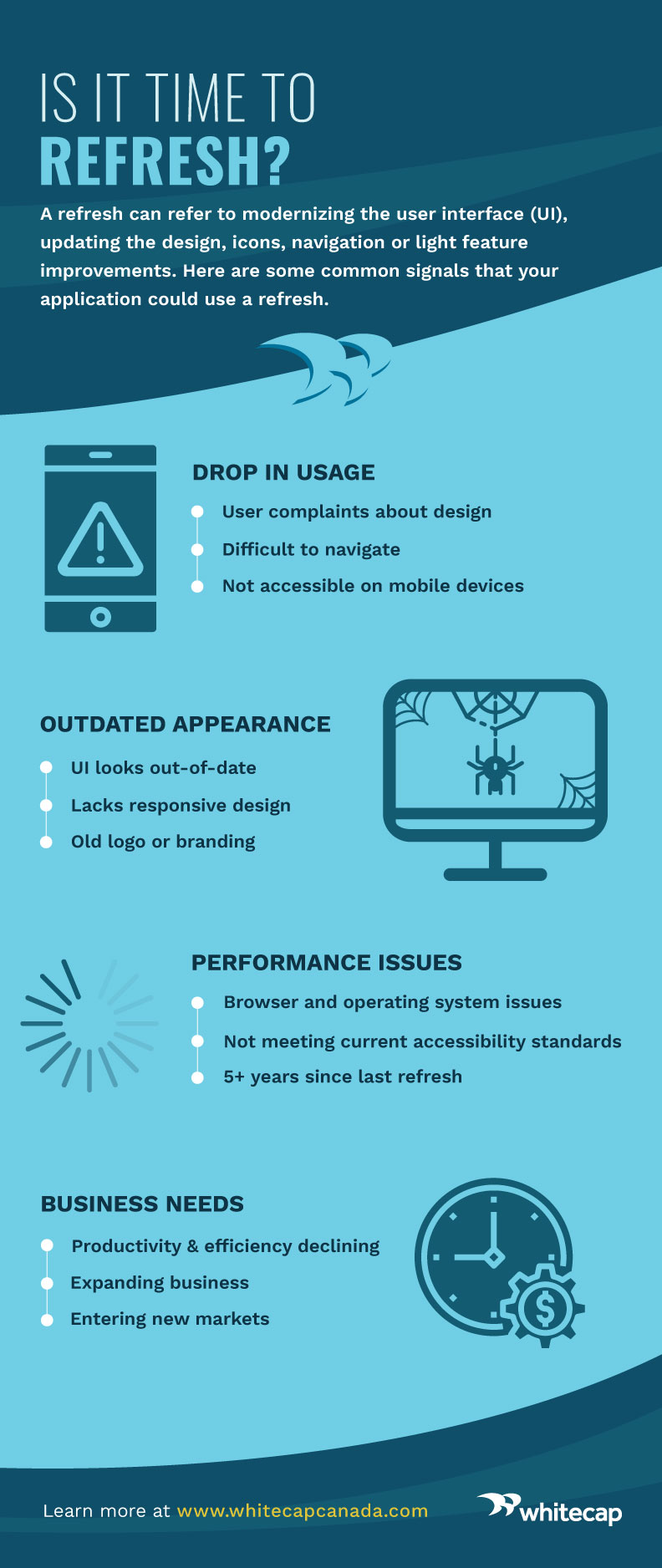 IS IT TIME TO
REFRESH?

A refresh can refer to modernizing the user interface (UI), updating the design, icons, navigation or light feature improvements. Here are some common signals that your application could use a refresh.

DROP IN USAGE
User complaints about design
Difficult to navigate
Not accessible on mobile devices

OUTDATED APPEARANCE
UI looks out-of-date
Lacks responsive design
Old logo or branding

PERFORMANCE ISSUES
Browser and operating system issues
Not meeting current accessibility standards
5+ years since last refresh

BUSINESS NEEDS
Productivity & efficiency declining
Expanding business
Entering new markets

Learn more at www.whitecapcanada.com

whitecap